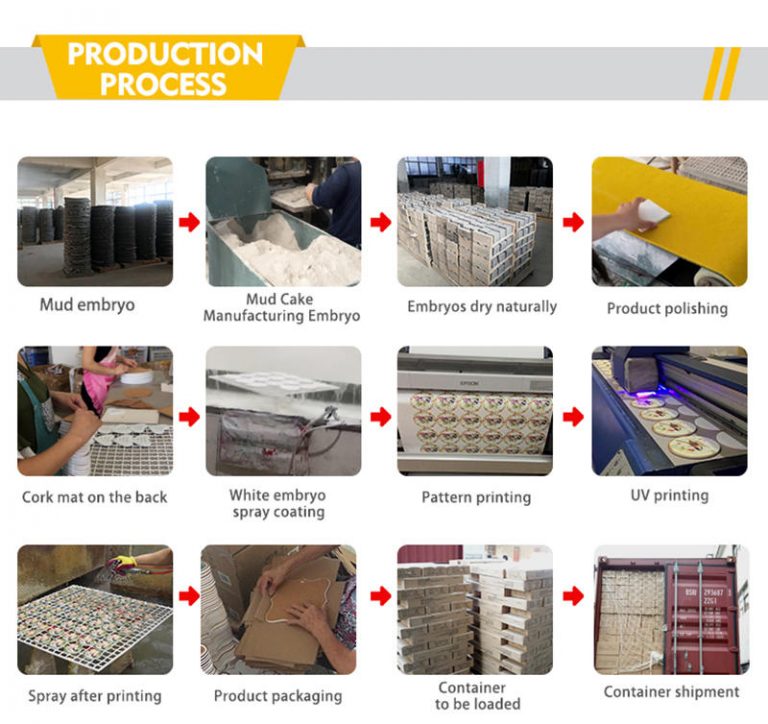 PRODUCTION PROCESS

Mud embryo

Mud Cake Manufacturing Embryo

Embryos dry naturally

Product polishing

Cork mat on the back

White embryo spray coating

EPSON

Pattern printing

UV printing

Spray after printing

Product packaging

Container to be loaded

BSIU 293687 3
22G1

Container shipment